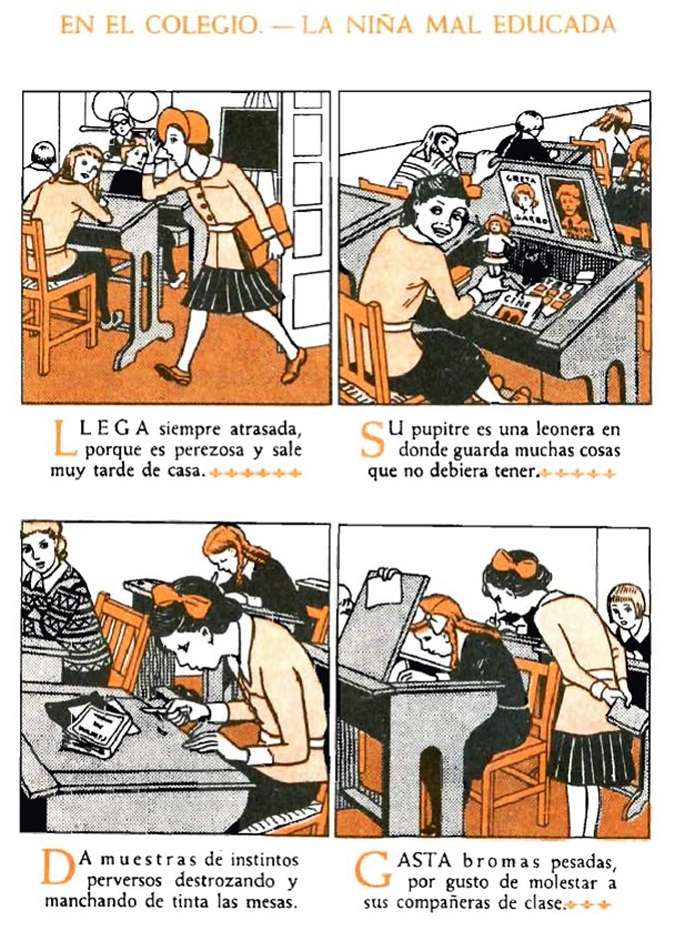 EN EL COLEGIO. — LA NIÑA MAL EDUCADA

GRETA GARBO

LLEGA siempre atrasada, porque es perezosa y sale muy tarde de casa.

SU pupitre es una leonera en donde guarda muchas cosas que no debiera tener.

DA muestras de instintos perversos destrozando y manchando de tinta las mesas.

GASTA bromas pesadas, por gusto de molestar a sus compañeras de clase.