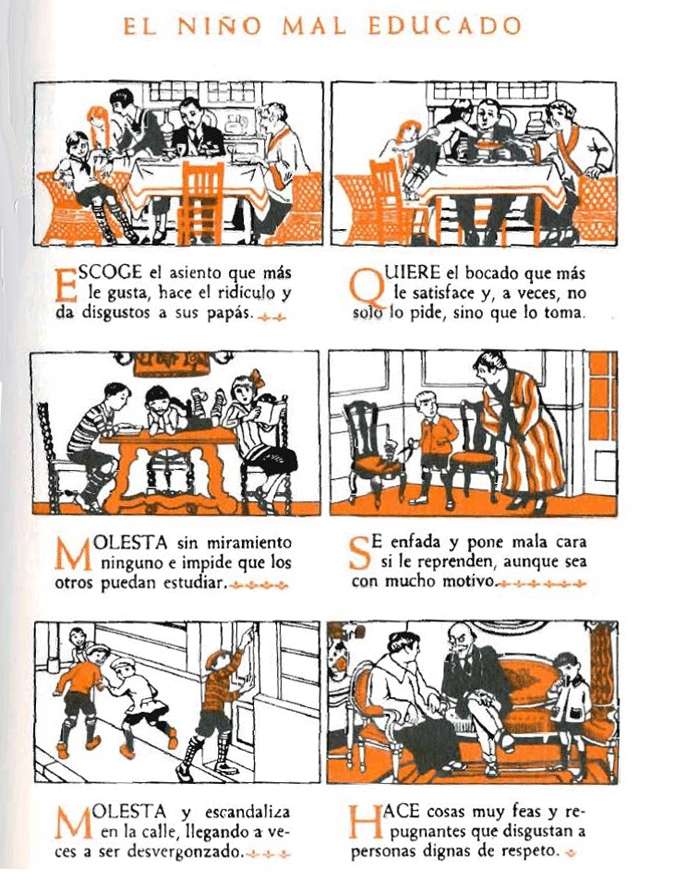 EL NIÑO MAL EDUCADO

ESCOGE el asiento que más le gusta, hace el ridículo y da disgustos a sus papás.

QUIERE el bocado que más le satisface y, a veces, no solo lo pide, sino que lo toma.

MOLESTA sin miramiento ninguno e impide que los otros puedan estudiar.

SE enfada y pone mala cara si le reprenden, aunque sea con mucho motivo.

MOLESTA y escandaliza en la calle, llegando a veces a ser desvergonzado.

HACE cosas muy feas y repugnantes que disgustan a personas dignas de respeto.